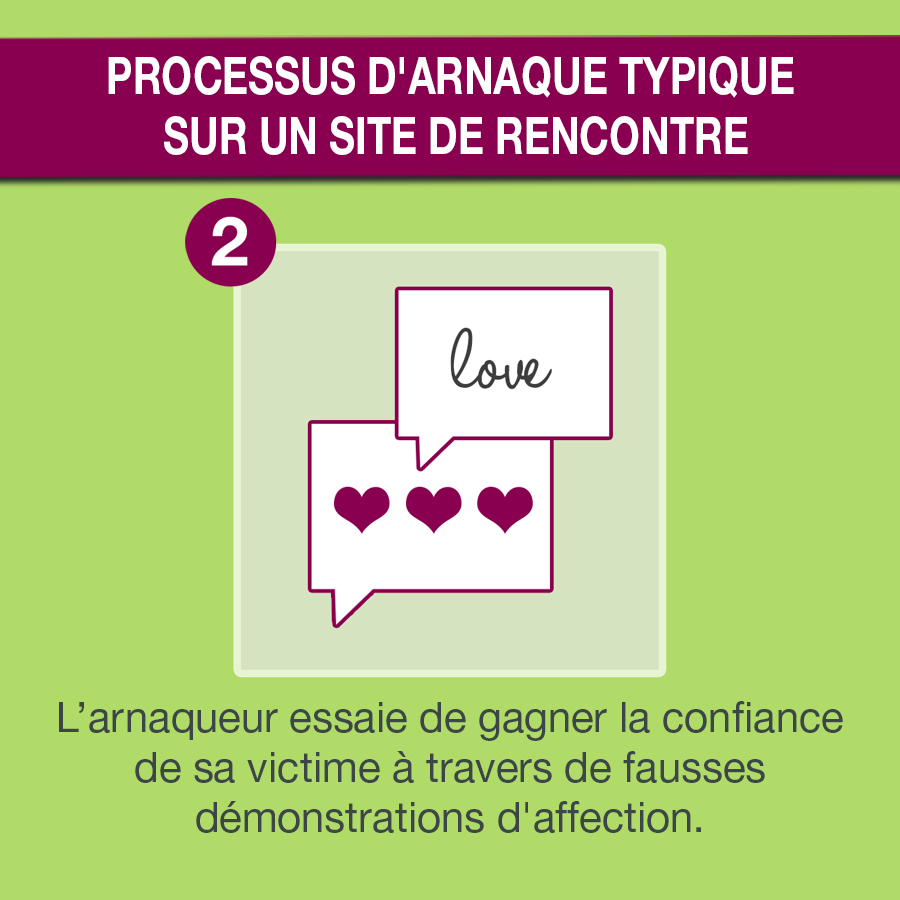 PROCESSUS D'ARNAQUE TYPIQUE SUR UN SITE DE RENCONTRE

2

love

L’arnaqueur essaie de gagner la confiance de sa victime à travers de fausses démonstrations d'affection.