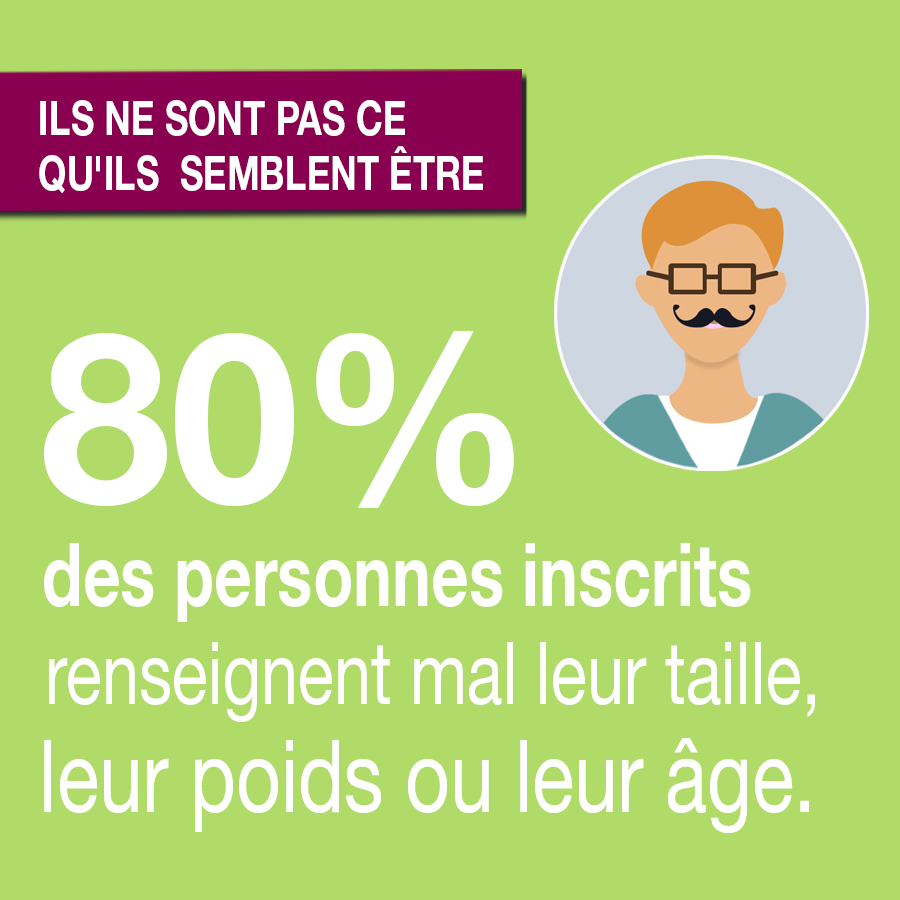 ILS NE SONT PAS CE QU'ILS SEMBLENT ÊTRE

80%

des personnes inscrits renseignent mal leur taille, leur poids ou leur âge.