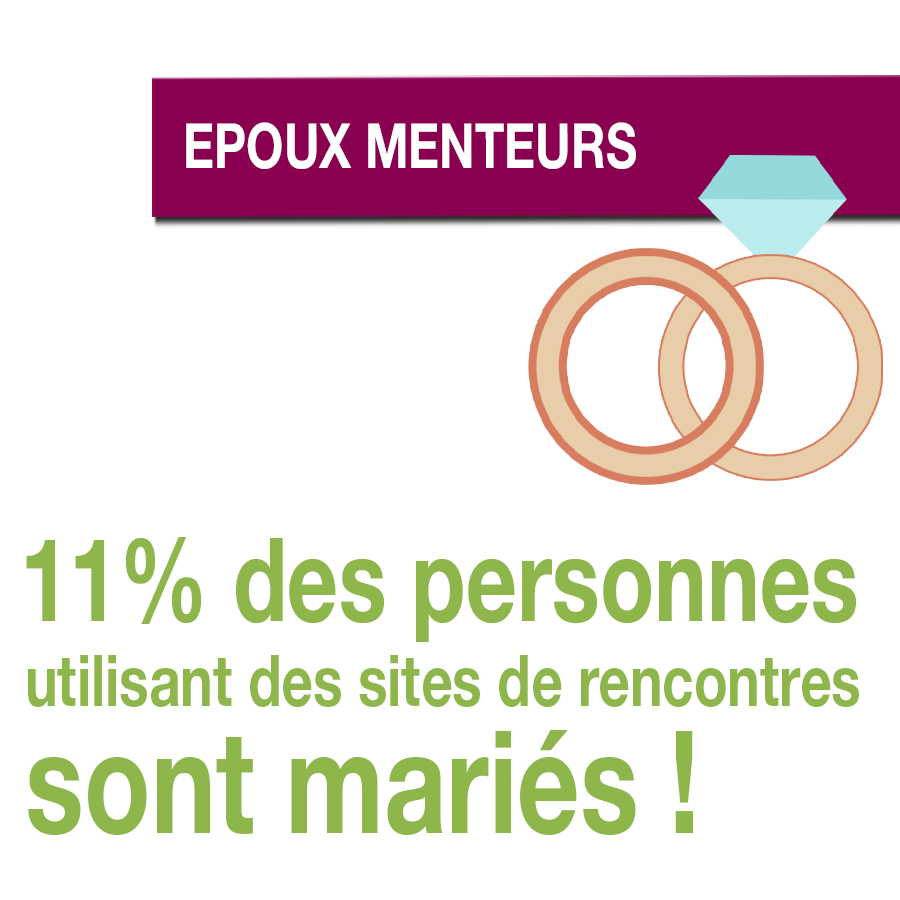 EPOUX MENTEURS

11% des personnes utilisant des sites de rencontres sont mariés !