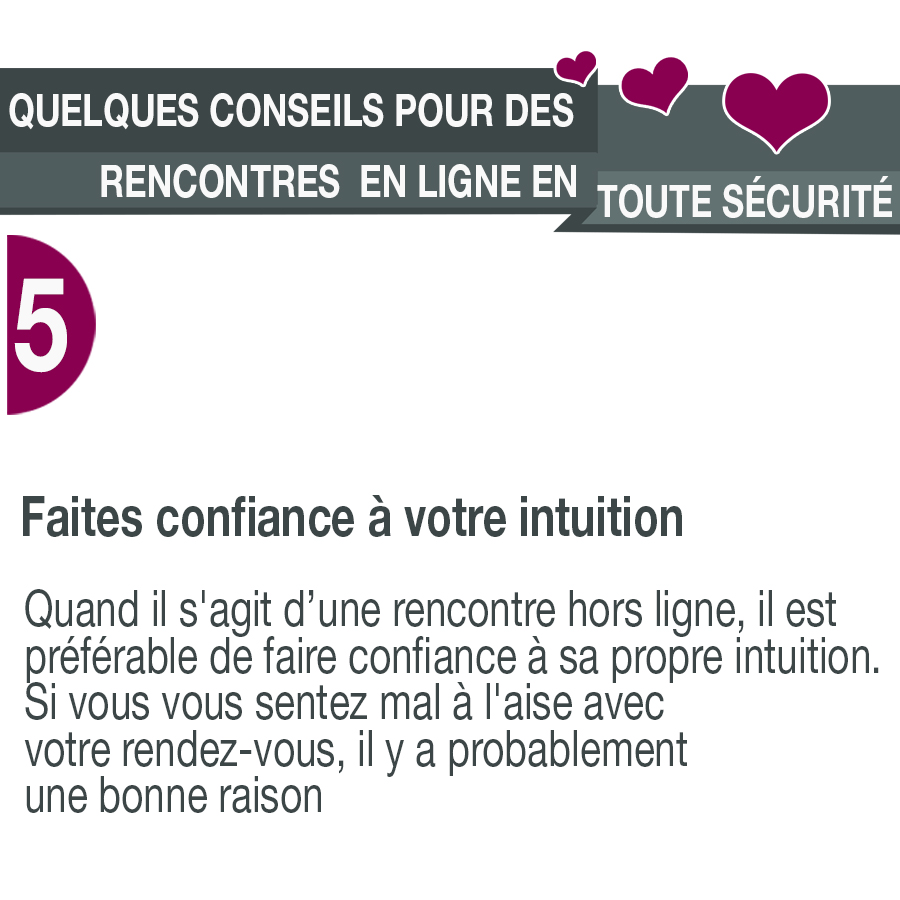 QUELQUES CONSEILS POUR DES RENCONTRES EN LIGNE EN TOUTE SÉCURITÉ

5

Faites confiance à votre intuition

Quand il s'agit d’une rencontre hors ligne, il est préférable de faire confiance à sa propre intuition. Si vous vous sentez mal à l'aise avec votre rendez-vous, il y a probablement une bonne raison