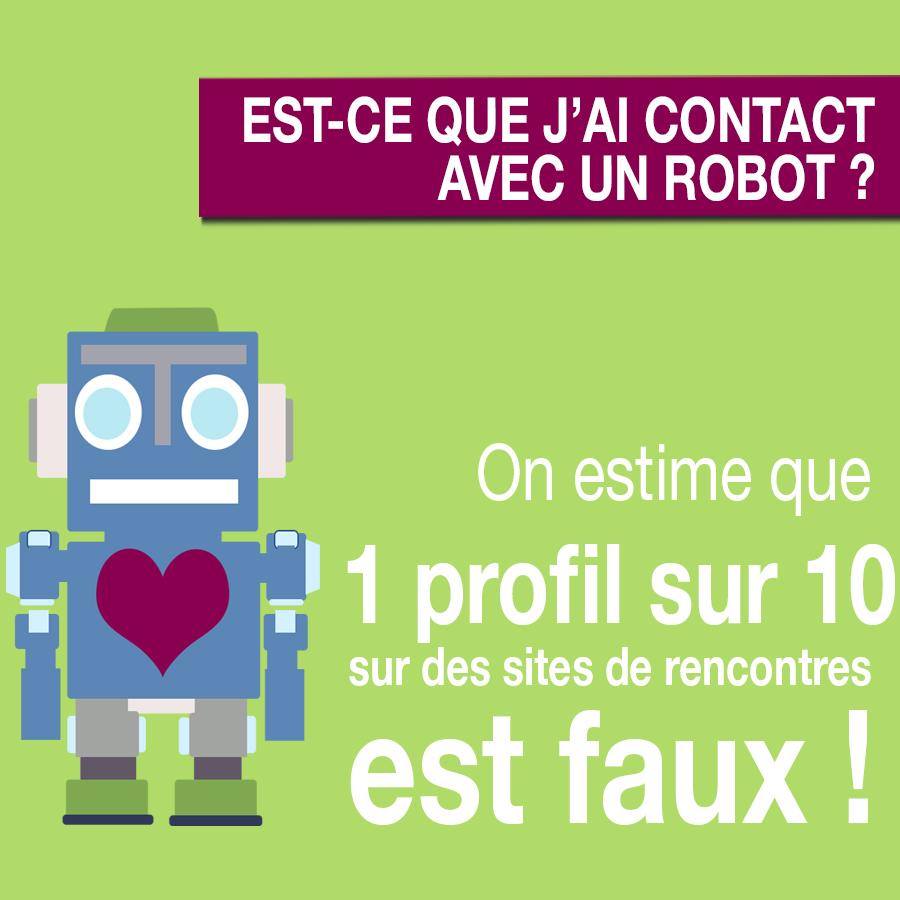 EST-CE QUE J'AI CONTACT AVEC UN ROBOT ?

On estime que
1 profil sur 10
sur des sites de rencontres
est faux !