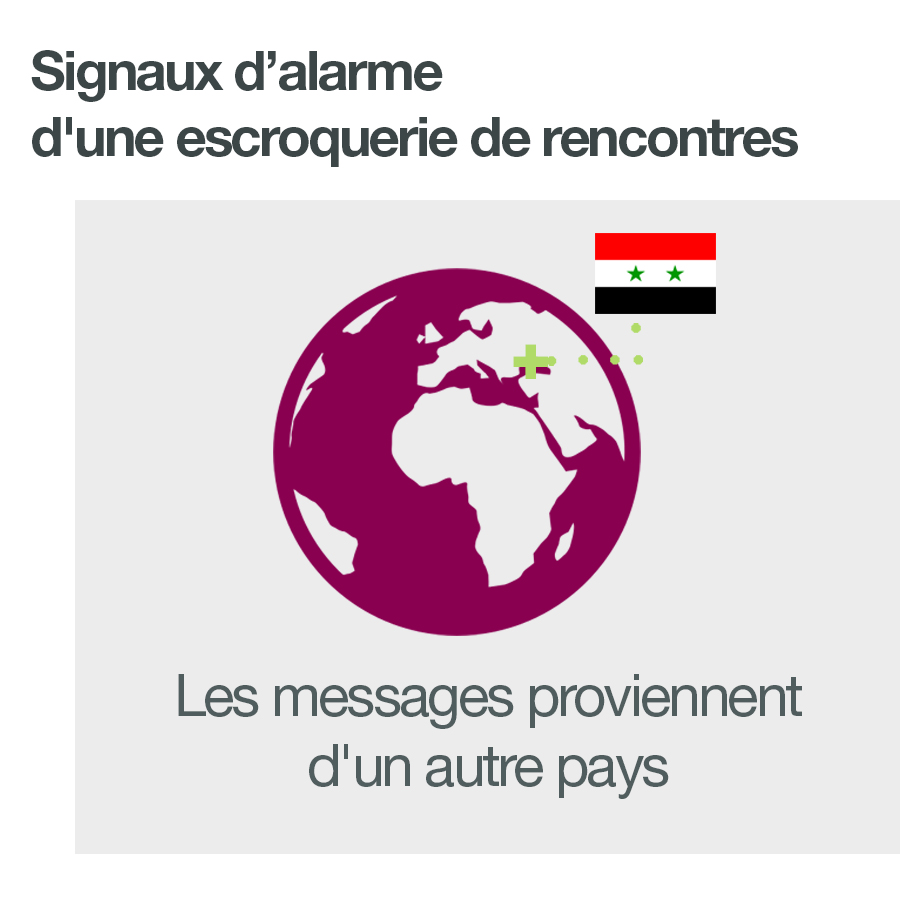 Signaux d’alarme
d'une escroquerie de rencontres

Les messages proviennent d'un autre pays