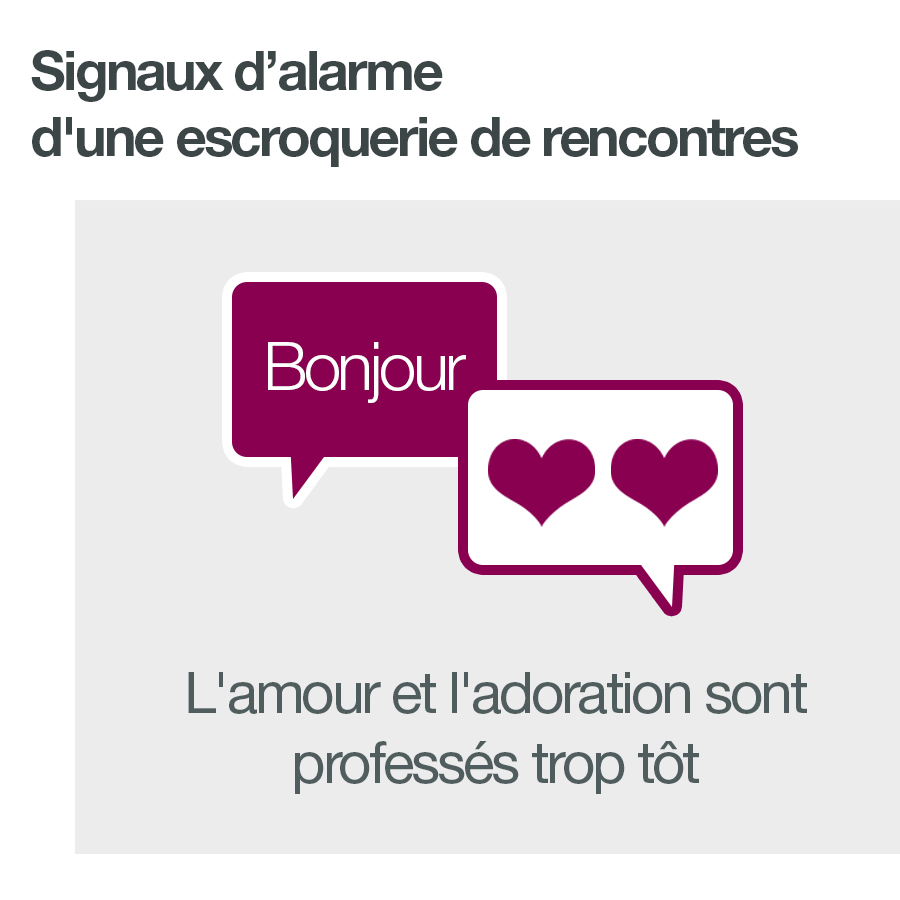 Signaux d’alarme
d'une escroquerie de rencontres

Bonjour

L'amour et l'adoration sont professés trop tôt