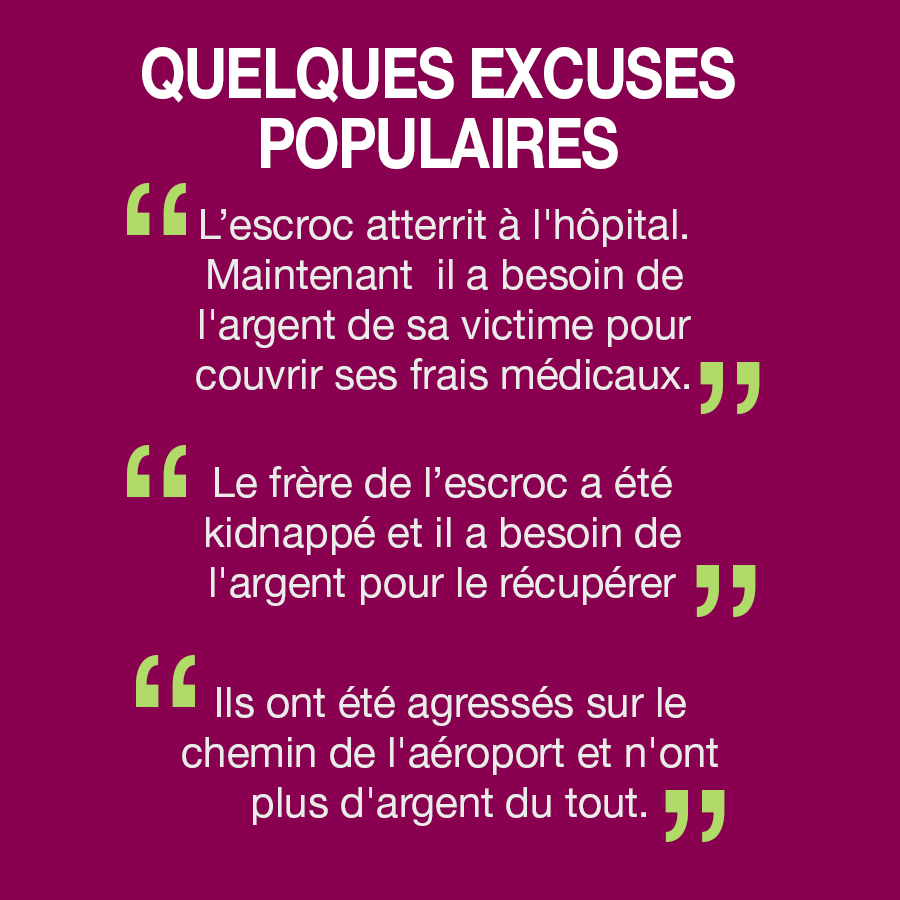 QUELQUES EXCUSES POPULAIRES

“L’escroc atterrit à l'hôpital. Maintenant il a besoin de l'argent de sa victime pour couvrir ses frais médicaux.”

“Le frère de l’escroc a été kidnappé et il a besoin de l'argent pour le récupérer”

“Ils ont été agressés sur le chemin de l'aéroport et n'ont plus d'argent du tout.”