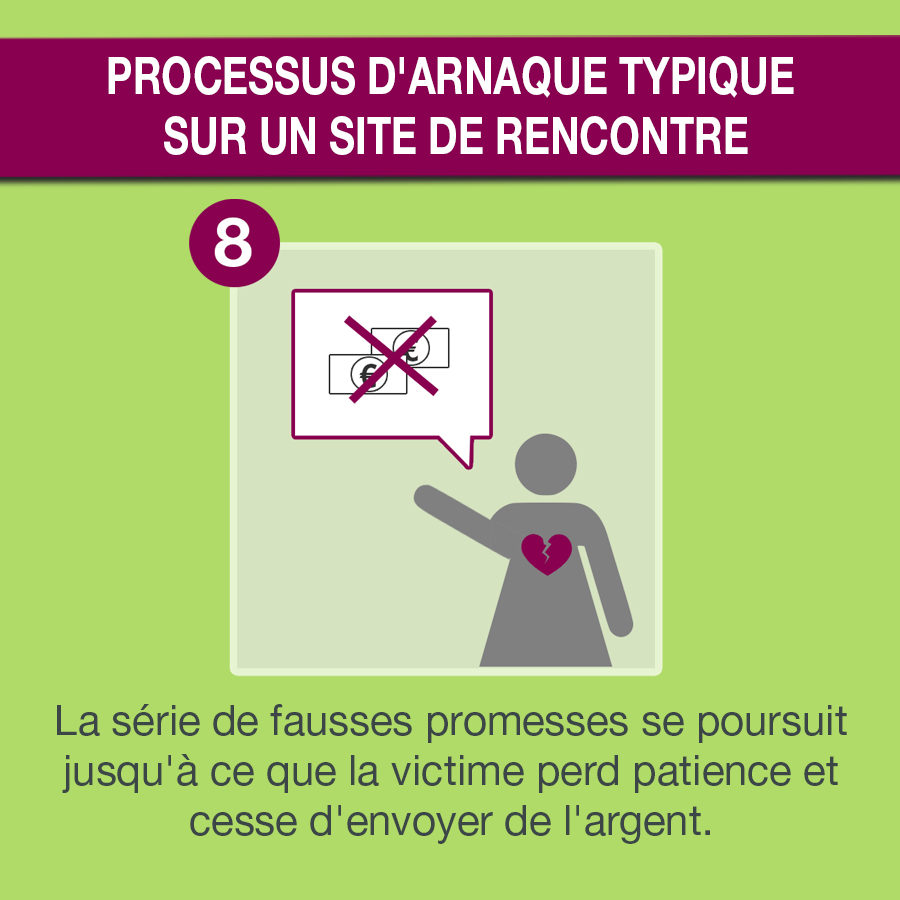 PROCESSUS D'ARNAQUE TYPIQUE SUR UN SITE DE RENCONTRE

8

€

€

La série de fausses promesses se poursuit jusqu'à ce que la victime perd patience et cesse d'envoyer de l'argent.