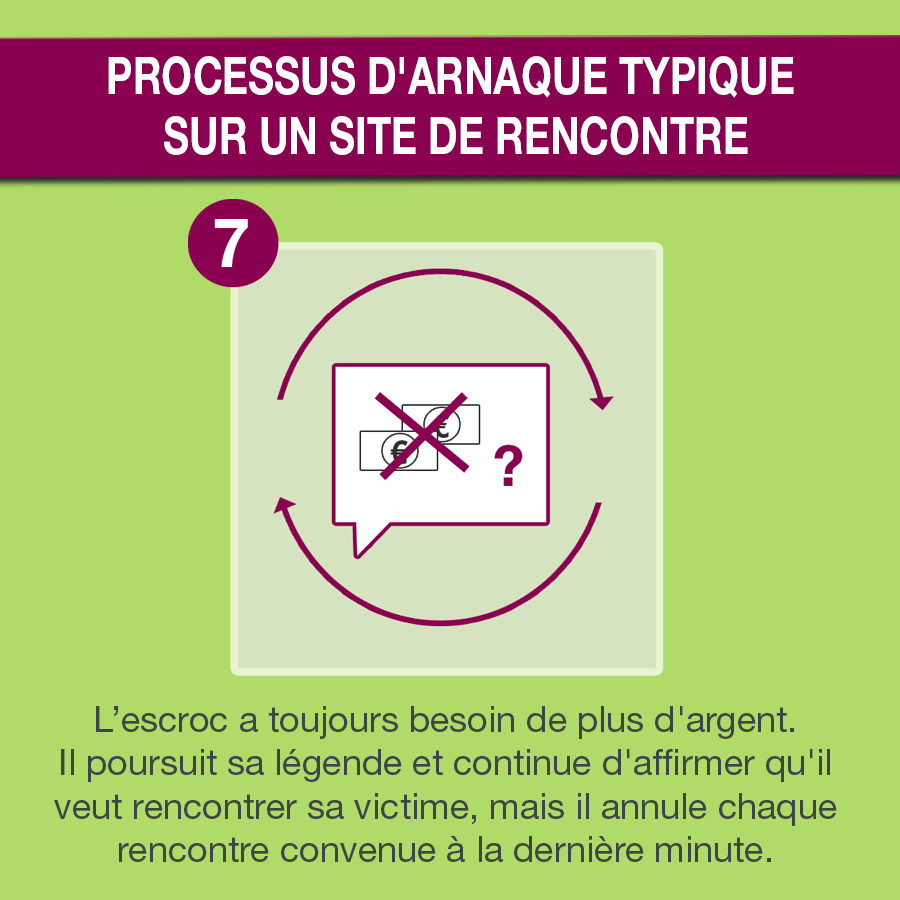 PROCESSUS D'ARNAQUE TYPIQUE SUR UN SITE DE RENCONTRE

7

€

€

?

L’escroc a toujours besoin de plus d'argent. Il poursuit sa légende et continue d'affirmer qu'il veut rencontrer sa victime, mais il annule chaque rencontre convenue à la dernière minute.