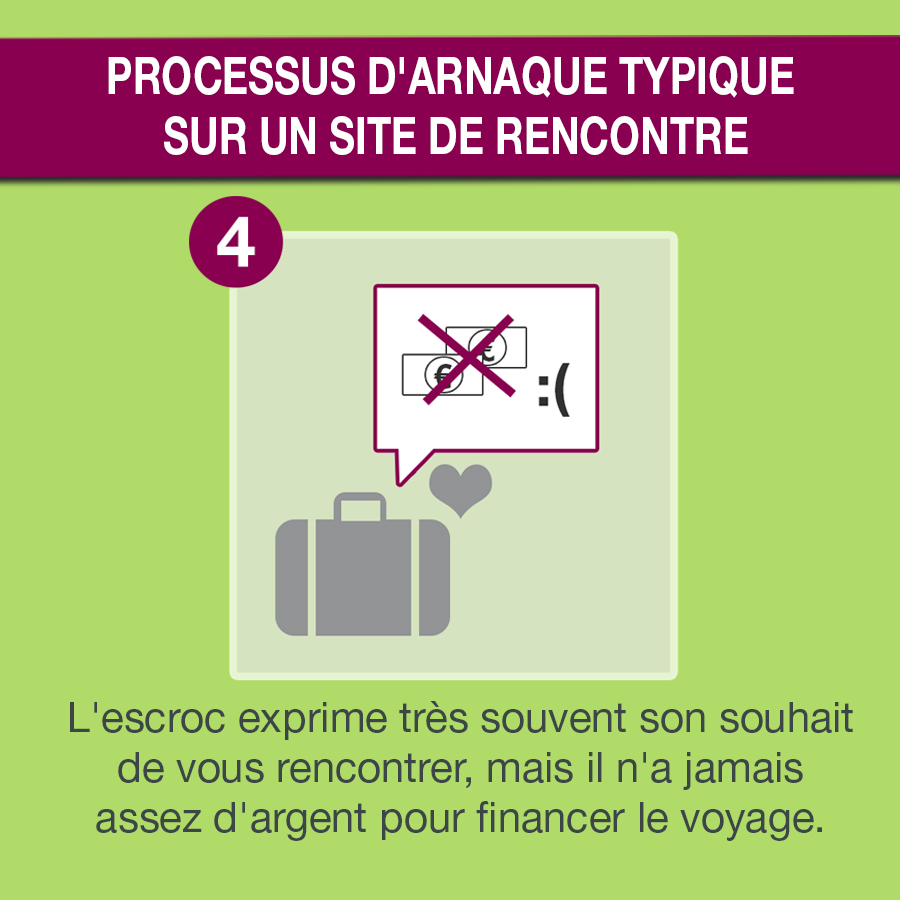 PROCESSUS D'ARNAQUE TYPIQUE SUR UN SITE DE RENCONTRE

4

€ €

:(

L'escroc exprime très souvent son souhait de vous rencontrer, mais il n'a jamais assez d'argent pour financer le voyage.