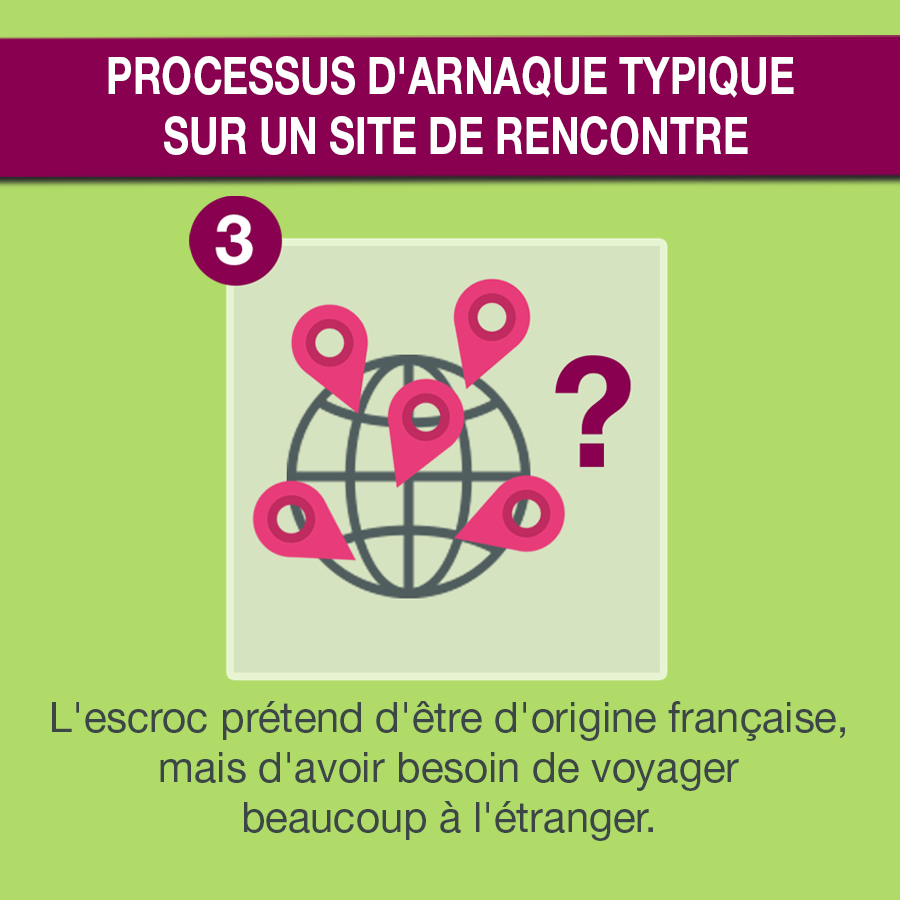 PROCESSUS D'ARNAQUE TYPIQUE SUR UN SITE DE RENCONTRE

3

?

L'escroc prétend d'être d'origine française, mais d'avoir besoin de voyager beaucoup à l'étranger.