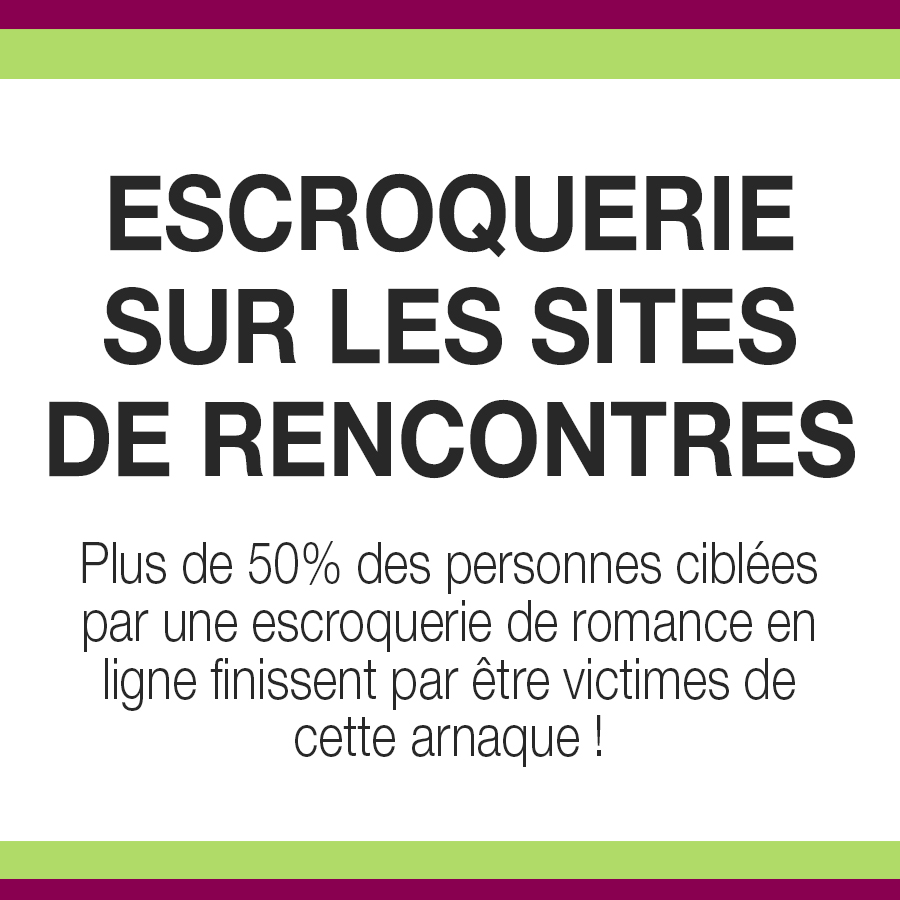 ESCROQUERIE SUR LES SITES DE RENCONTRES

Plus de 50% des personnes ciblées par une escroquerie de romance en ligne finissent par être victimes de cette arnaque !